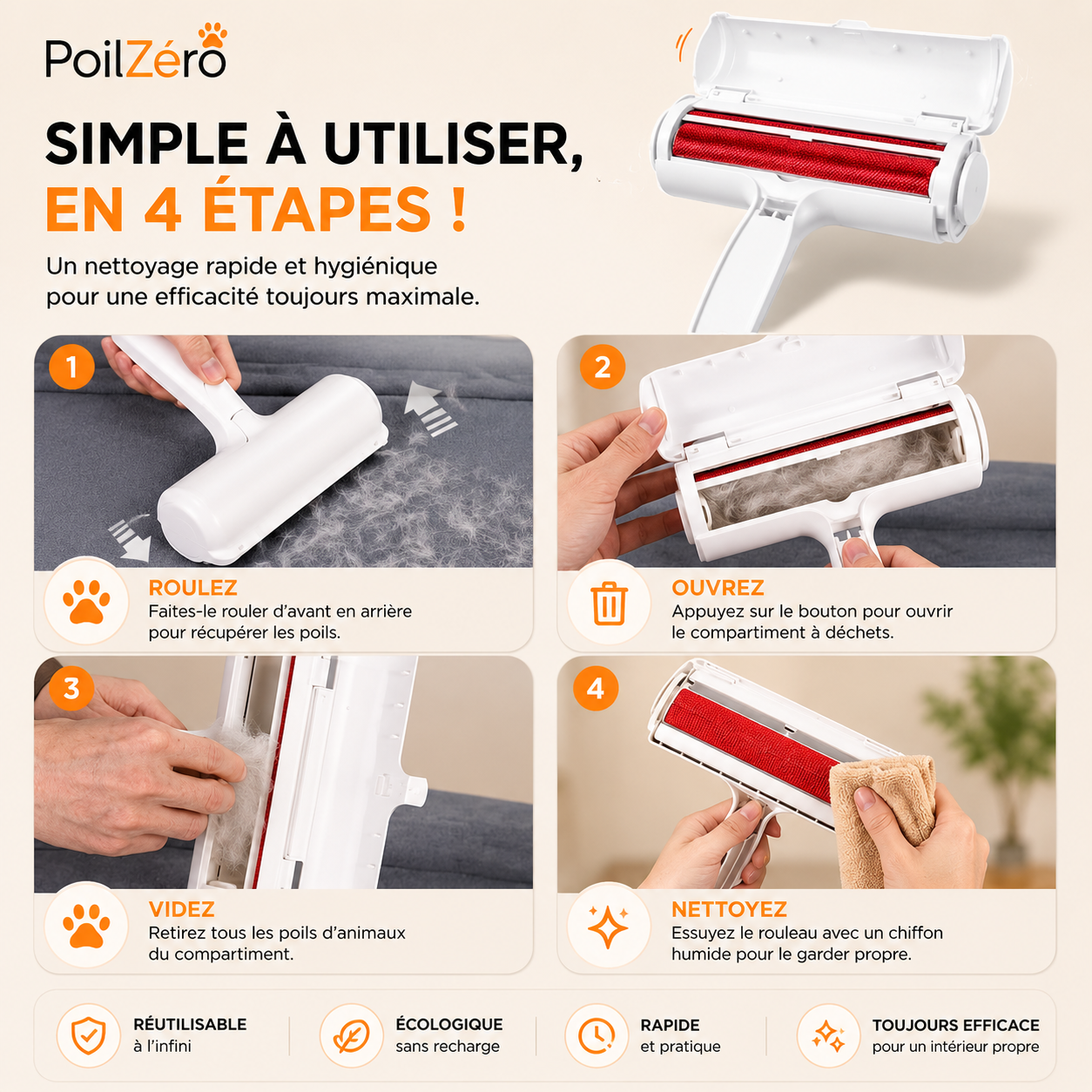 PoilZéro

SIMPLE À UTILISER,
EN 4 ÉTAPES !

Un nettoyage rapide et hygiénique pour une efficacité toujours maximale.

1
ROULEZ
Faites-le rouler d'avant en arrière pour récupérer les poils.

2
OUVREZ
Appuyez sur le bouton pour ouvrir le compartiment à déchets.

3
VIDEZ
Retirez tous les poils d'animaux du compartiment.

4
NETTOYEZ
Essuyez le rouleau avec un chiffon humide pour le garder propre.

RÉUTILISABLE
à l'infini

ÉCOLOGIQUE
sans recharge

RAPIDE
et pratique

TOUJOURS EFFICACE
pour un intérieur propre